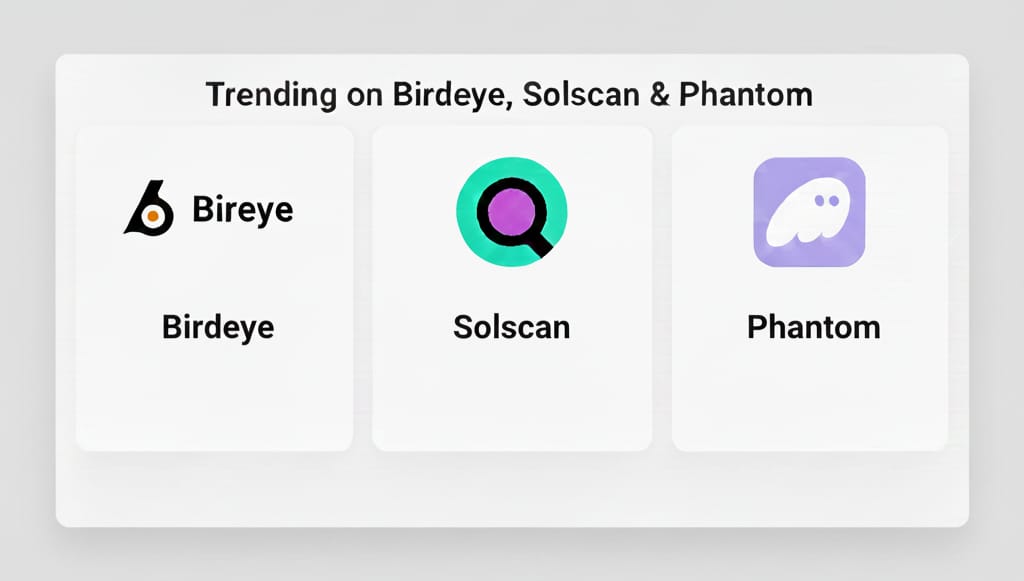 Trending on Birdeye, Solscan & Phantom

Bireye

Birdeye

Solscan

Phantom